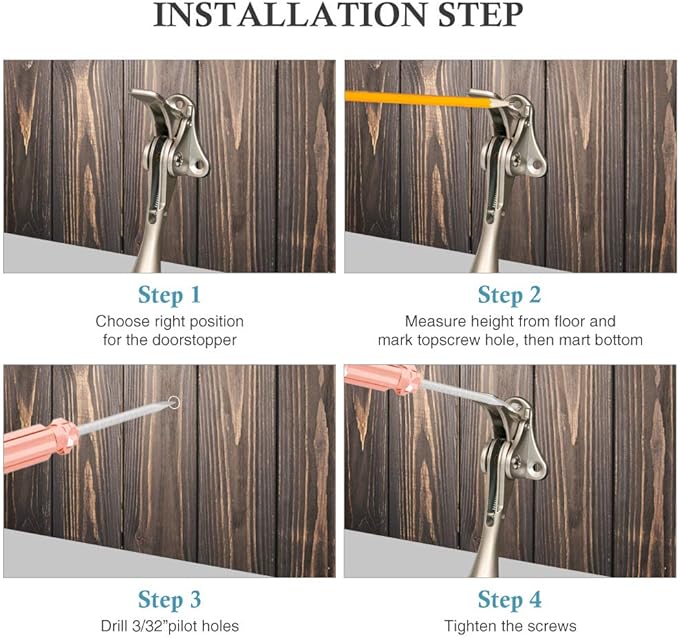 INSTALLATION STEP

Step 1
Choose right position for the doorstopper

Step 2
Measure height from floor and mark topscrew hole, then mart bottom

Step 3
Drill 3/32"pilot holes

Step 4
Tighten the screws